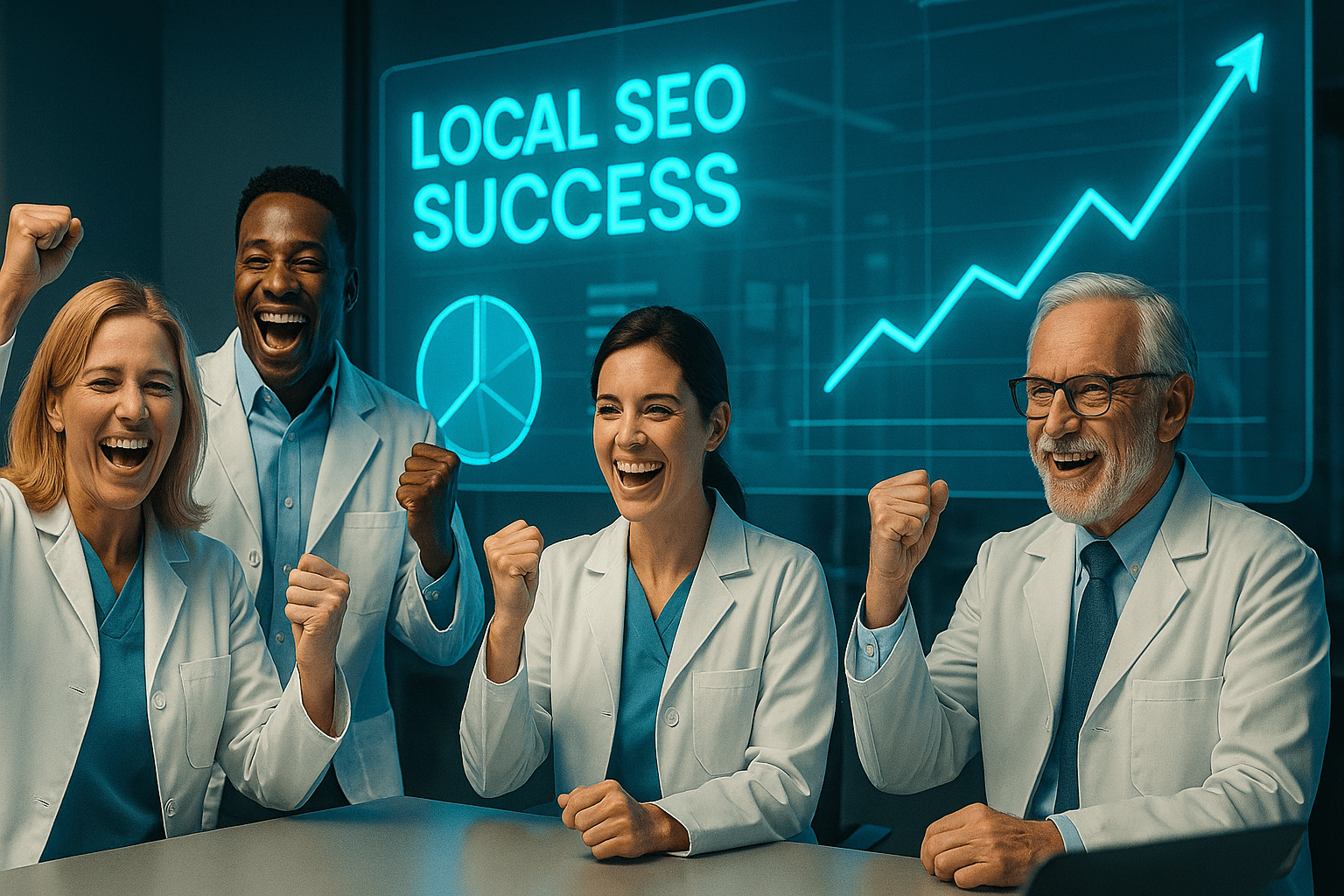 LOCAL SEO SUCCESS