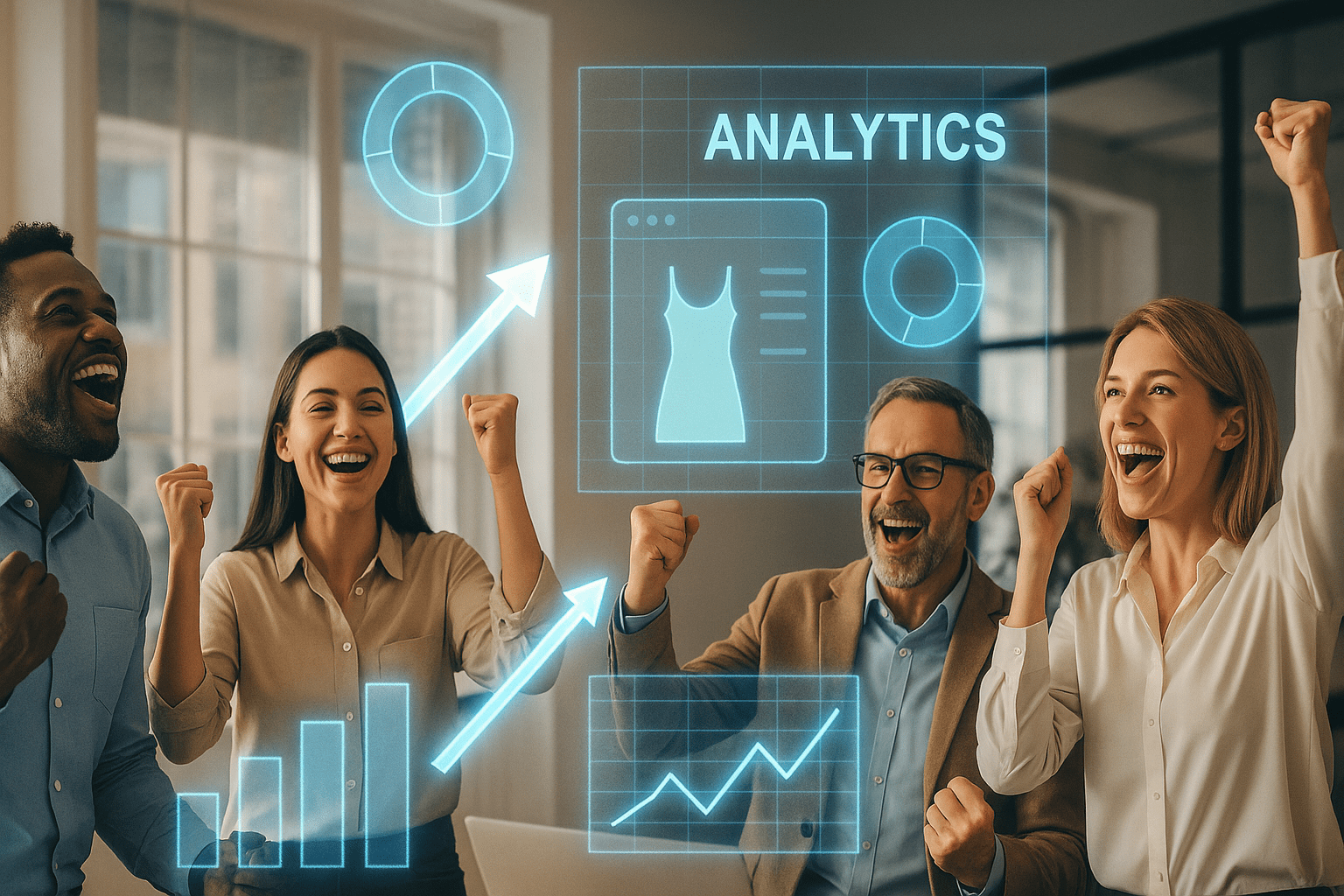 ANALYTICS