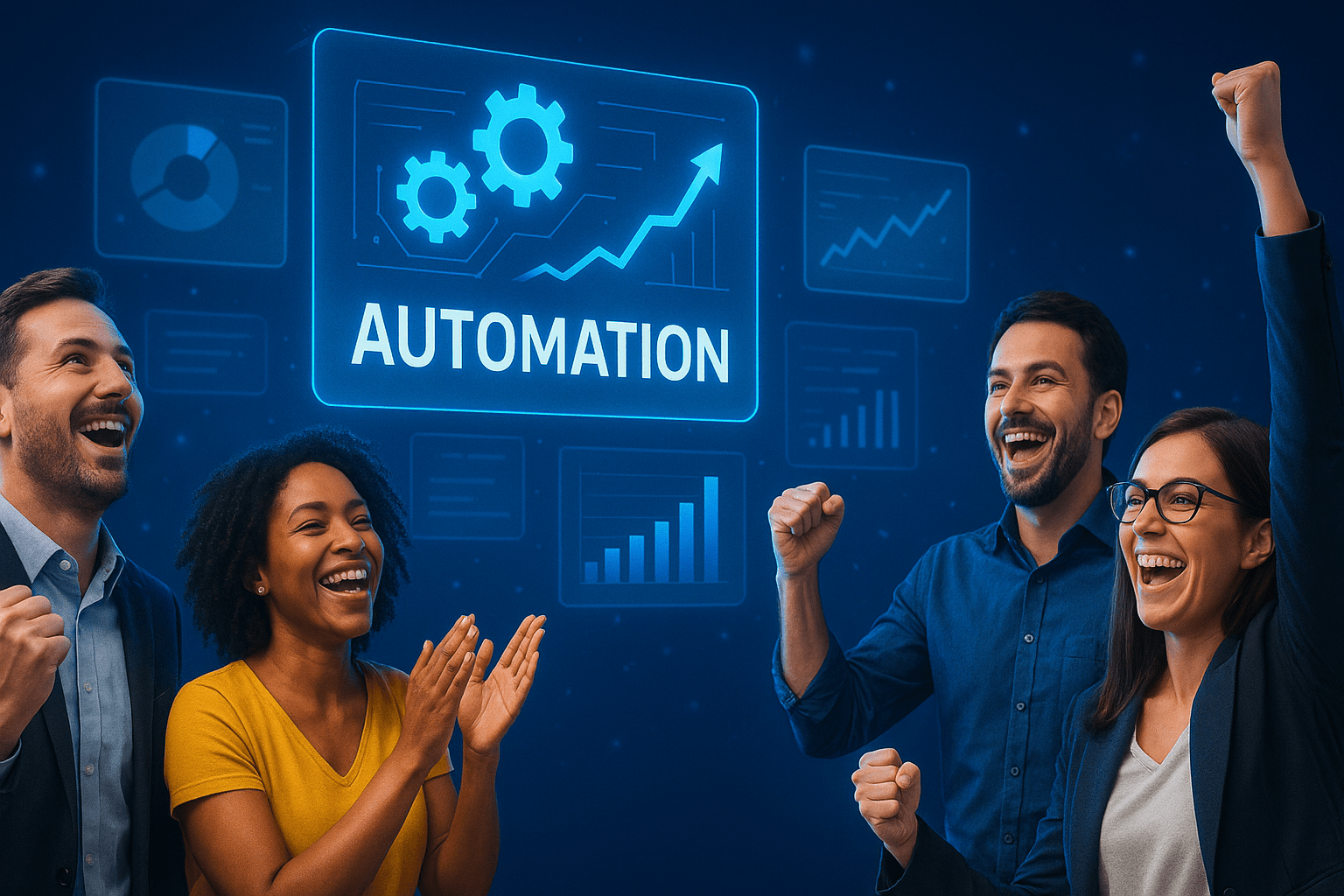 AUTOMATION