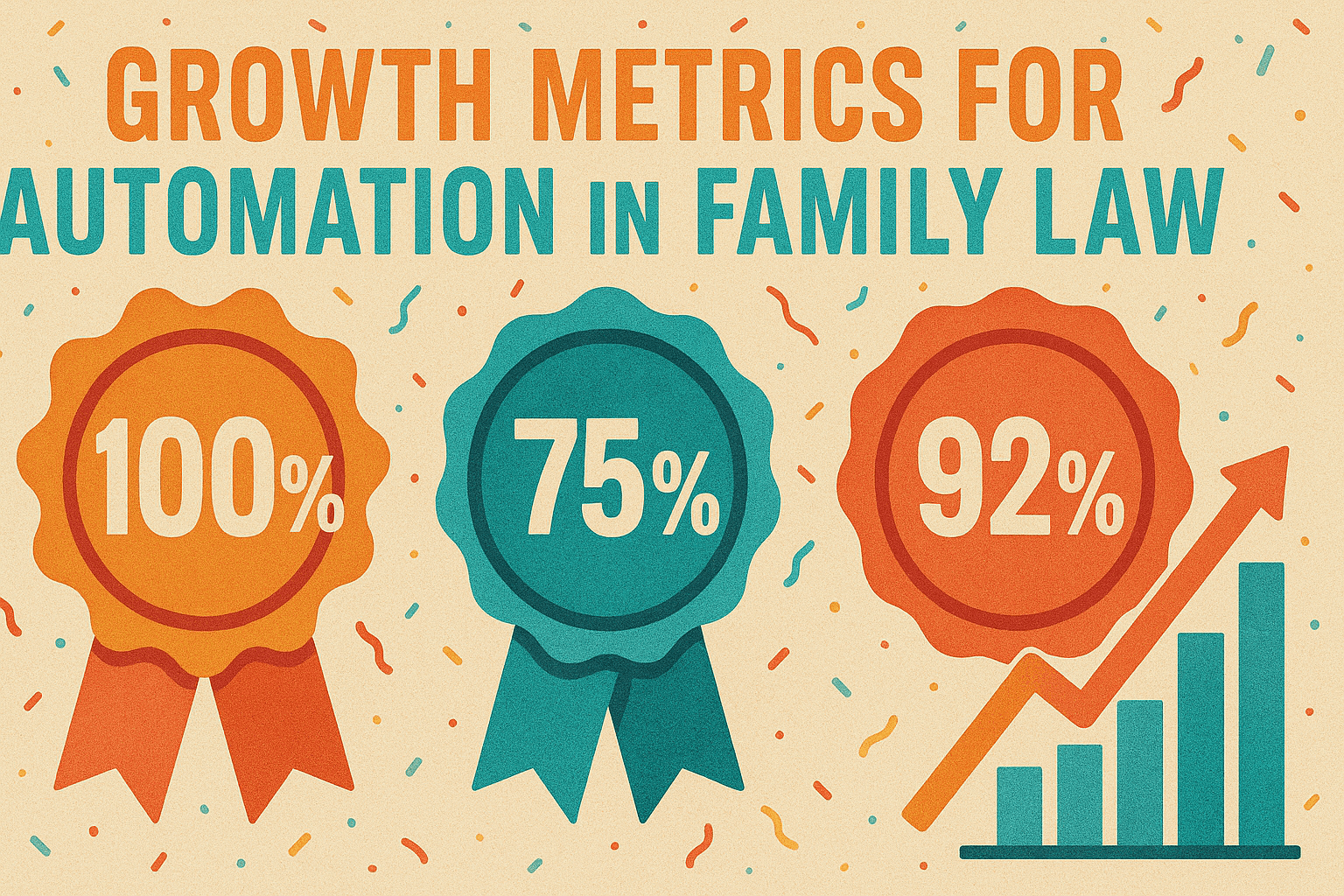 GROWTH METRICS FOR
AUTOMATION IN FAMILY LAW

100%

75%

92%